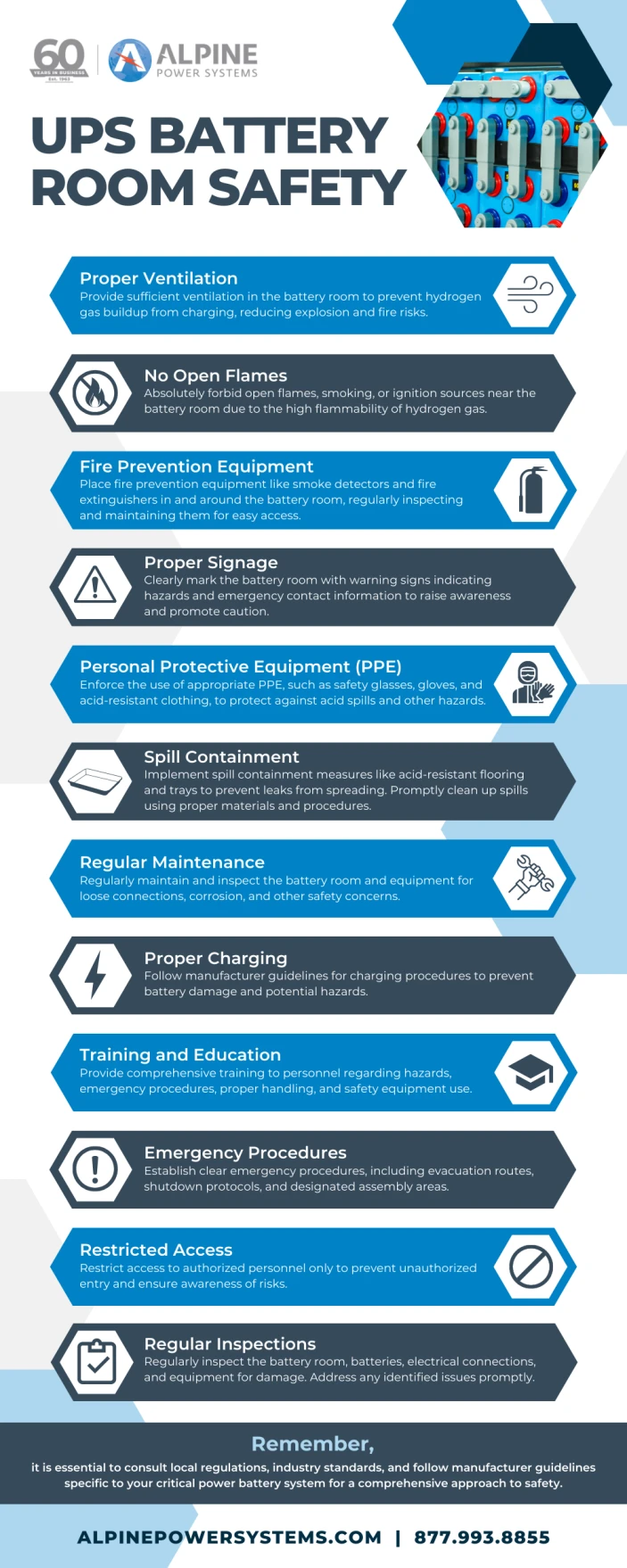 60
YEARS IN BUSINESS
Est. 1963

ALPINE
POWER SYSTEMS

UPS BATTERY ROOM SAFETY

Proper Ventilation
Provide sufficient ventilation in the battery room to prevent hydrogen gas buildup from charging, reducing explosion and fire risks.

No Open Flames
Absolutely forbid open flames, smoking, or ignition sources near the battery room due to the high flammability of hydrogen gas.

Fire Prevention Equipment
Place fire prevention equipment like smoke detectors and fire extinguishers in and around the battery room, regularly inspecting and maintaining them for easy access.

Proper Signage
Clearly mark the battery room with warning signs indicating hazards and emergency contact information to raise awareness and promote caution.

Personal Protective Equipment (PPE)
Enforce the use of appropriate PPE, such as safety glasses, gloves, and acid-resistant clothing, to protect against acid spills and other hazards.

Spill Containment
Implement spill containment measures like acid-resistant flooring and trays to prevent leaks from spreading. Promptly clean up spills using proper materials and procedures.

Regular Maintenance
Regularly maintain and inspect the battery room and equipment for loose connections, corrosion, and other safety concerns.

Proper Charging
Follow manufacturer guidelines for charging procedures to prevent battery damage and potential hazards.

Training and Education
Provide comprehensive training to personnel regarding hazards, emergency procedures, proper handling, and safety equipment use.

Emergency Procedures
Establish clear emergency procedures, including evacuation routes, shutdown protocols, and designated assembly areas.

Restricted Access
Restrict access to authorized personnel only to prevent unauthorized entry and ensure awareness of risks.

Regular Inspections
Regularly inspect the battery room, batteries, electrical connections, and equipment for damage. Address any identified issues promptly.

Remember,
it is essential to consult local regulations, industry standards, and follow manufacturer guidelines specific to your critical power battery system for a comprehensive approach to safety.

ALPINEPOWERSYSTEMS.COM | 877.993.8855